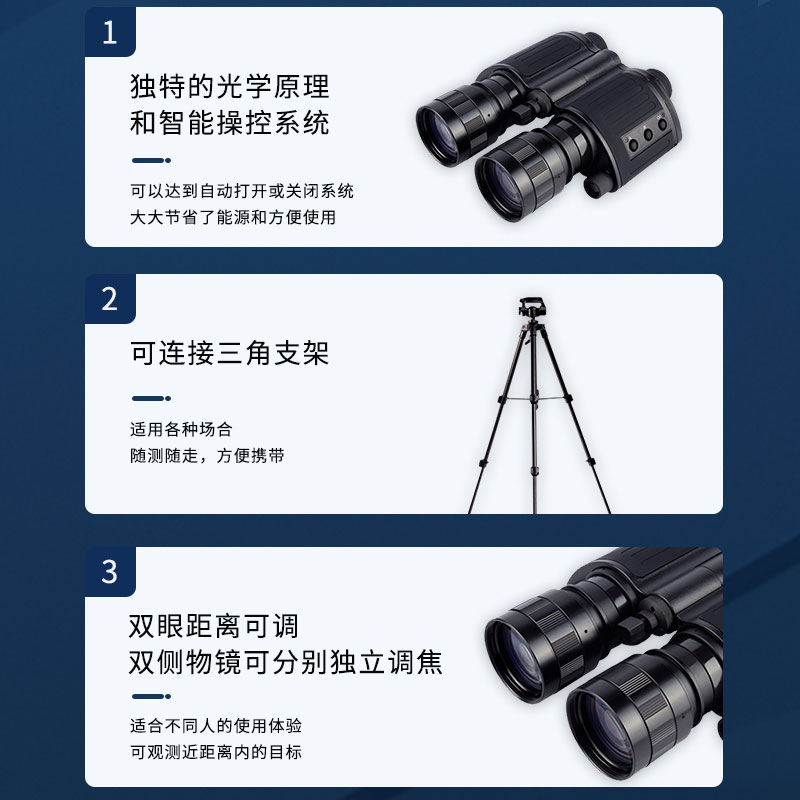 1

独特的光学原理
和智能操控系统

可以达到自动打开或关闭系统
大大节省了能源和方便使用

2

可连接三角支架

适用各种场合
随测随走，方便携带

3

双眼距离可调
双侧物镜可分别独立调焦

适合不同人的使用体验
可观测近距离内的目标